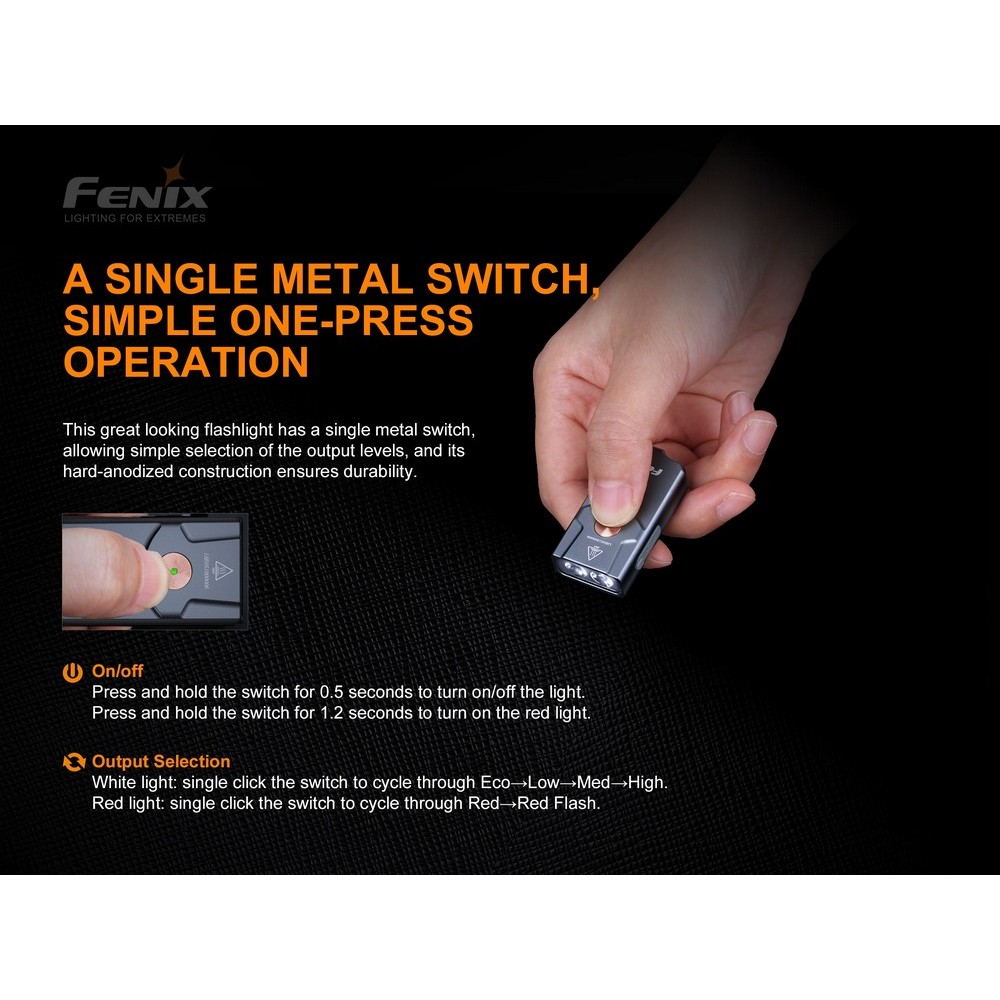 FENIX
LIGHTING FOR EXTREMES

A SINGLE METAL SWITCH, SIMPLE ONE-PRESS OPERATION

This great looking flashlight has a single metal switch, allowing simple selection of the output levels, and its hard-anodized construction ensures durability.

On/off
Press and hold the switch for 0.5 seconds to turn on/off the light.
Press and hold the switch for 1.2 seconds to turn on the red light.

Output Selection
White light: single click the switch to cycle through Eco→Low→Med→High.
Red light: single click the switch to cycle through Red→Red Flash.